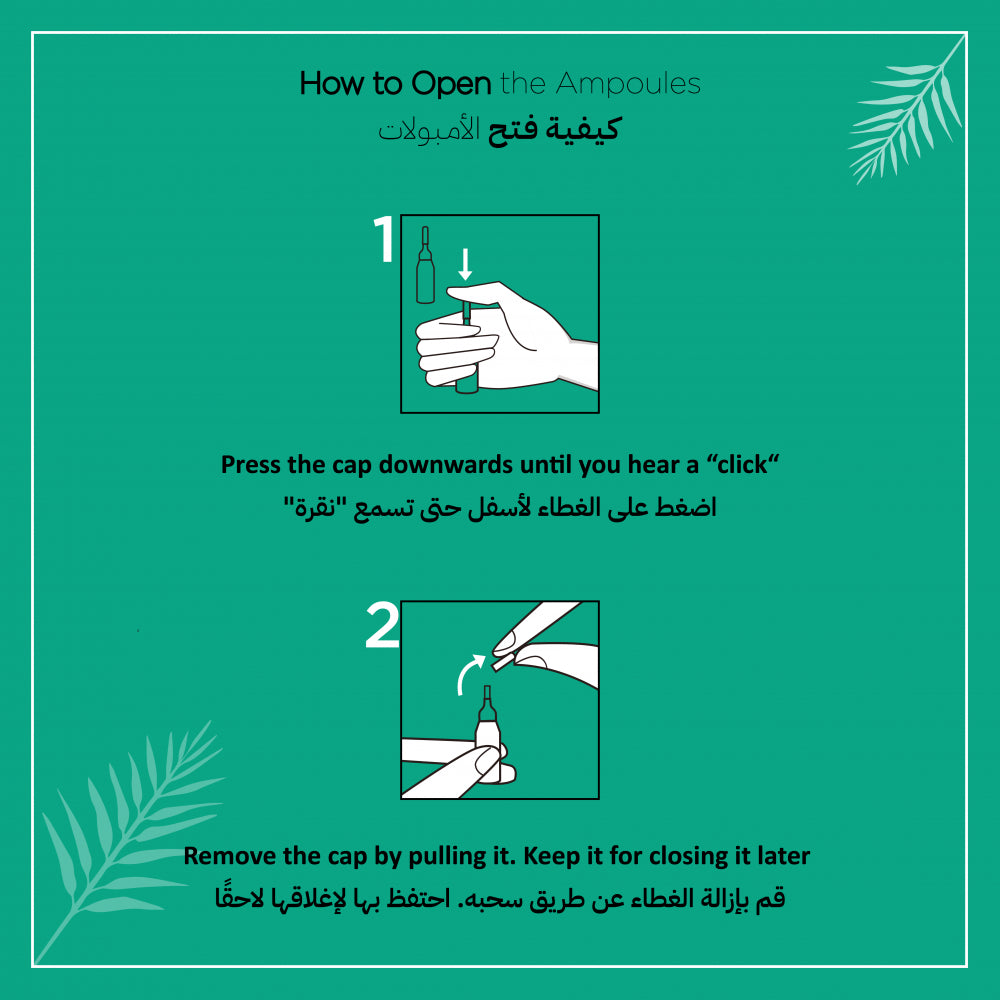 How to Open the Ampoules
كيفية فتح الأمبولات

1

Press the cap downwards until you hear a “click“
اضغط على الغطاء لأسفل حتى تسمع "نقرة"

2

Remove the cap by pulling it. Keep it for closing it later
قم بإزالة الغطاء عن طريق سحبه. احتفظ بها لإغلاقها لاحقًا