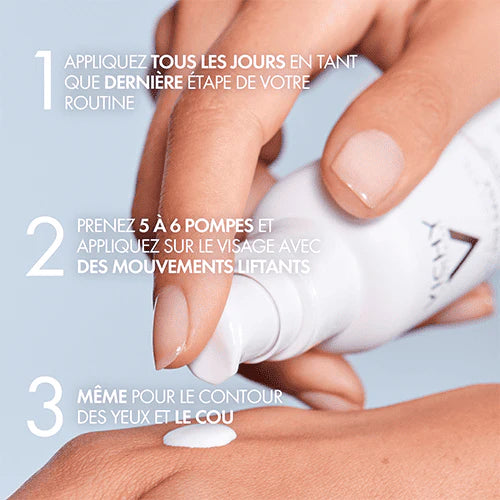 1 APPLIQUEZ TOUS LES JOURS EN TANT QUE DERNIÈRE ÉTAPE DE VOTRE ROUTINE

2 PRENEZ 5 À 6 POMPES ET APPLIQUEZ SUR LE VISAGE AVEC DES MOUVEMENTS LIFTANTS

3 MÊME POUR LE CONTOUR DES YEUX ET LE COU

VICHY