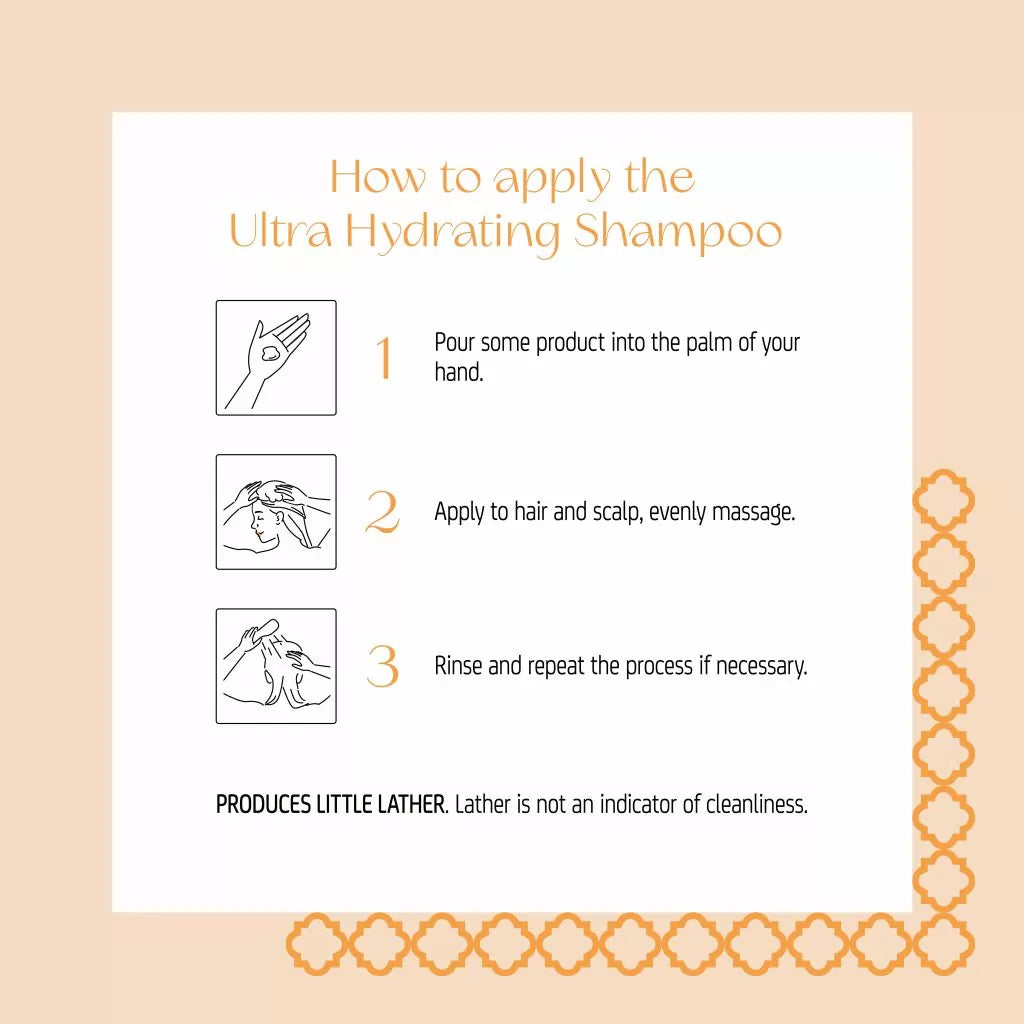 How to apply the
Ultra Hydrating Shampoo

1 Pour some product into the palm of your hand.

2 Apply to hair and scalp, evenly massage.

3 Rinse and repeat the process if necessary.

PRODUCES LITTLE LATHER. Lather is not an indicator of cleanliness.