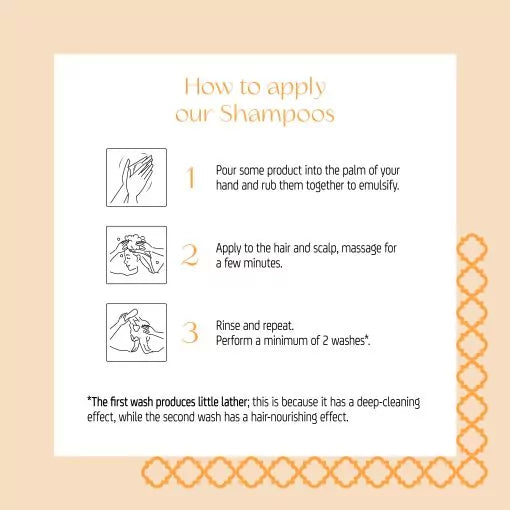 How to apply our Shampoos

1 Pour some product into the palm of your hand and rub them together to emulsify.

2 Apply to the hair and scalp, massage for a few minutes.

3 Rinse and repeat.
Perform a minimum of 2 washes*.

*The first wash produces little lather; this is because it has a deep-cleaning effect, while the second wash has a hair-nourishing effect.